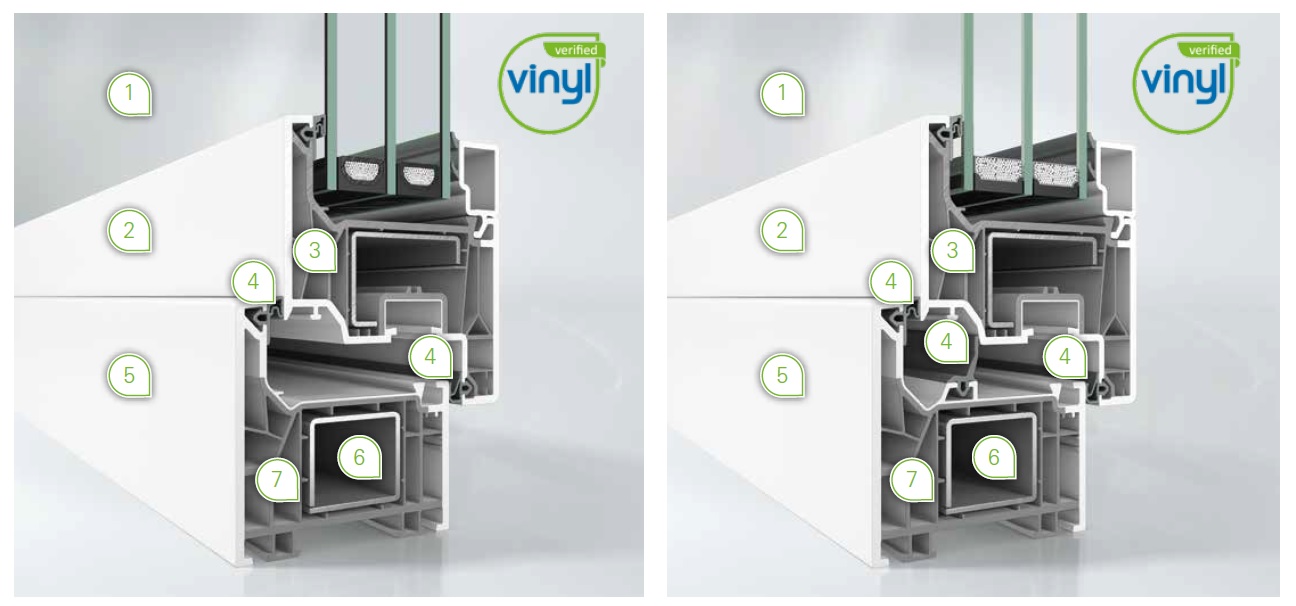 verified
vinyl

1

2

3

4

4

5

6

7

verified
vinyl

1

2

3

4

4

4

5

6

7